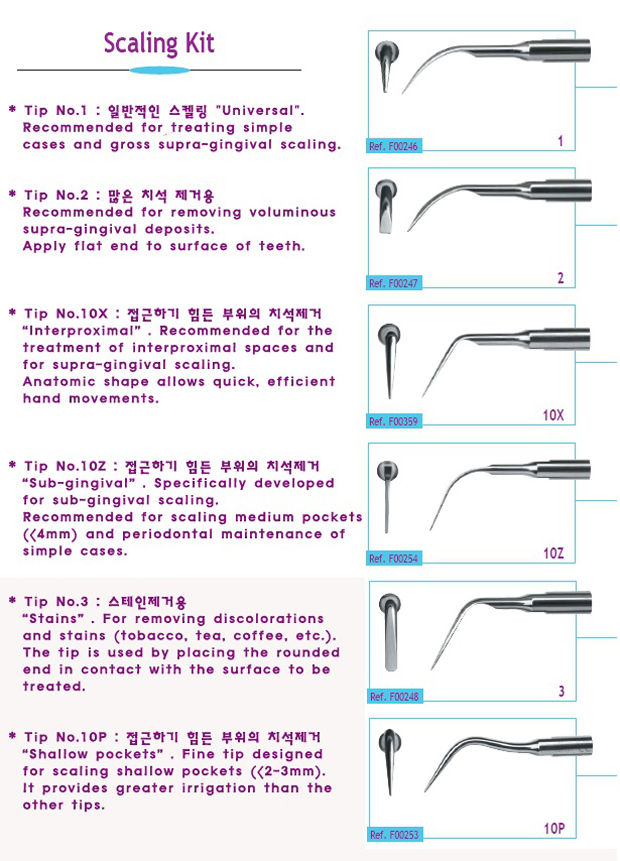 Scaling Kit

* Tip No.1 : 일반적인 스켈링 "Universal". Recommended for treating simple cases and gross supra-gingival scaling.

Ref. F00246
1

* Tip No.2 : 많은 치석 제거용
Recommended for removing voluminous supra-gingival deposits.
Apply flat end to surface of teeth.

Ref. F00247
2

* Tip No.10X : 접근하기 힘든 부위의 치석제거
"Interproximal" . Recommended for the treatment of interproximal spaces and for supra-gingival scaling.
Anatomic shape allows quick, efficient hand movements.

Ref. F00359
10X

* Tip No.10Z : 접근하기 힘든 부위의 치석제거
"Sub-gingival" . Specifically developed for sub-gingival scaling.
Recommended for scaling medium pockets (<4mm) and periodontal maintenance of simple cases.

Ref. F00254
10Z

* Tip No.3 : 스테인제거용
"Stains" . For removing discolorations and stains (tobacco, tea, coffee, etc.).
The tip is used by placing the rounded end in contact with the surface to be treated.

Ref. F00248
3

* Tip No.10P : 접근하기 힘든 부위의 치석제거
"Shallow pockets" . Fine tip designed for scaling shallow pockets (<2-3mm).
It provides greater irrigation than the other tips.

Ref. F00253
10P