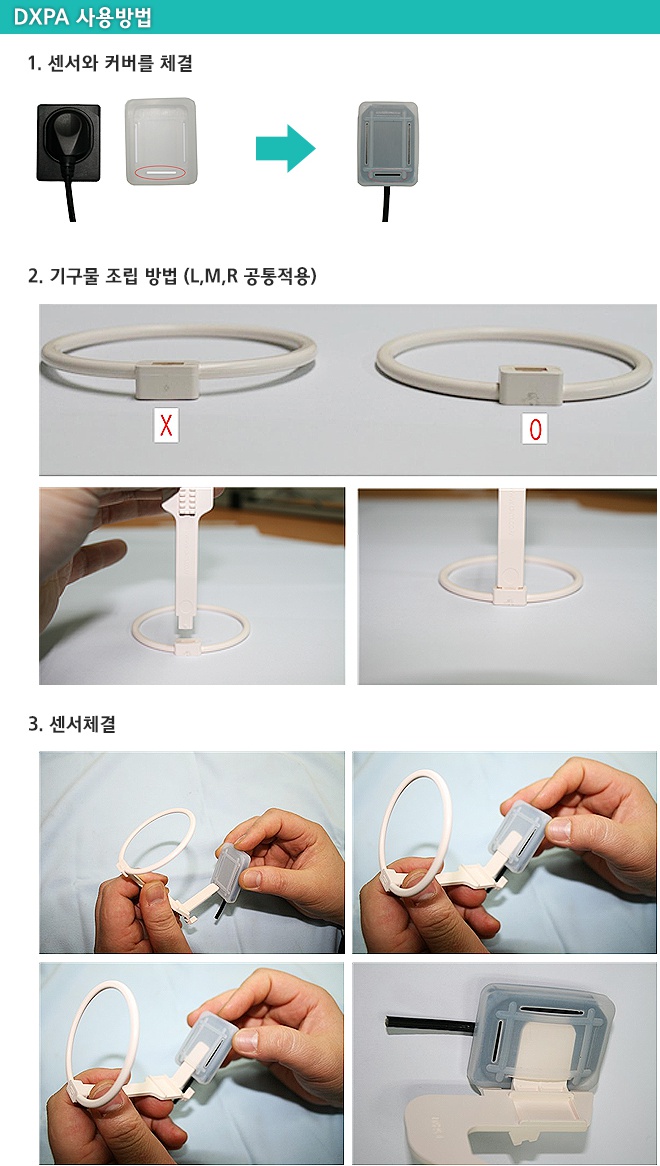 DXPA 사용방법

1. 센서와 커버를 체결

2. 기구물 조립 방법 (L,M,R 공통적용)

X

O

3. 센서체결