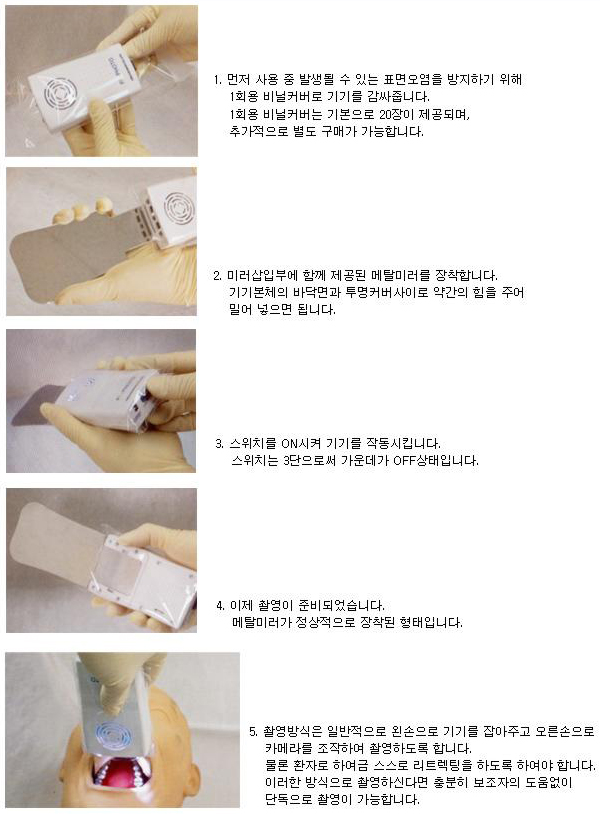 1. 먼저 사용 중 발생될 수 있는 표면오염을 방지하기 위해 1회용 비닐커버로 기기를 감싸줍니다. 1회용 비닐커버는 기본으로 20장이 제공되며, 추가적으로 별도 구매가 가능합니다.

2. 미러삽입부에 함께 제공된 메탈미러를 장착합니다. 기기본체의 바닥면과 투명커버사이로 약간의 힘을 주어 밀어 넣으면 됩니다.

3. 스위치를 ON시켜 기기를 작동시킵니다. 스위치는 3단으로써 가운데가 OFF상태입니다.

4. 이제 촬영이 준비되었습니다. 메탈미러가 정상적으로 장착된 형태입니다.

5. 촬영방식은 일반적으로 왼손으로 기기를 잡아주고 오른손으로 카메라를 조작하여 촬영하도록 합니다. 물론 환자로 하여금 스스로 리트렉팅을 하도록 하여야 합니다. 이러한 방식으로 촬영하신다면 충분히 보조자의 도움없이 단독으로 촬영이 가능합니다.